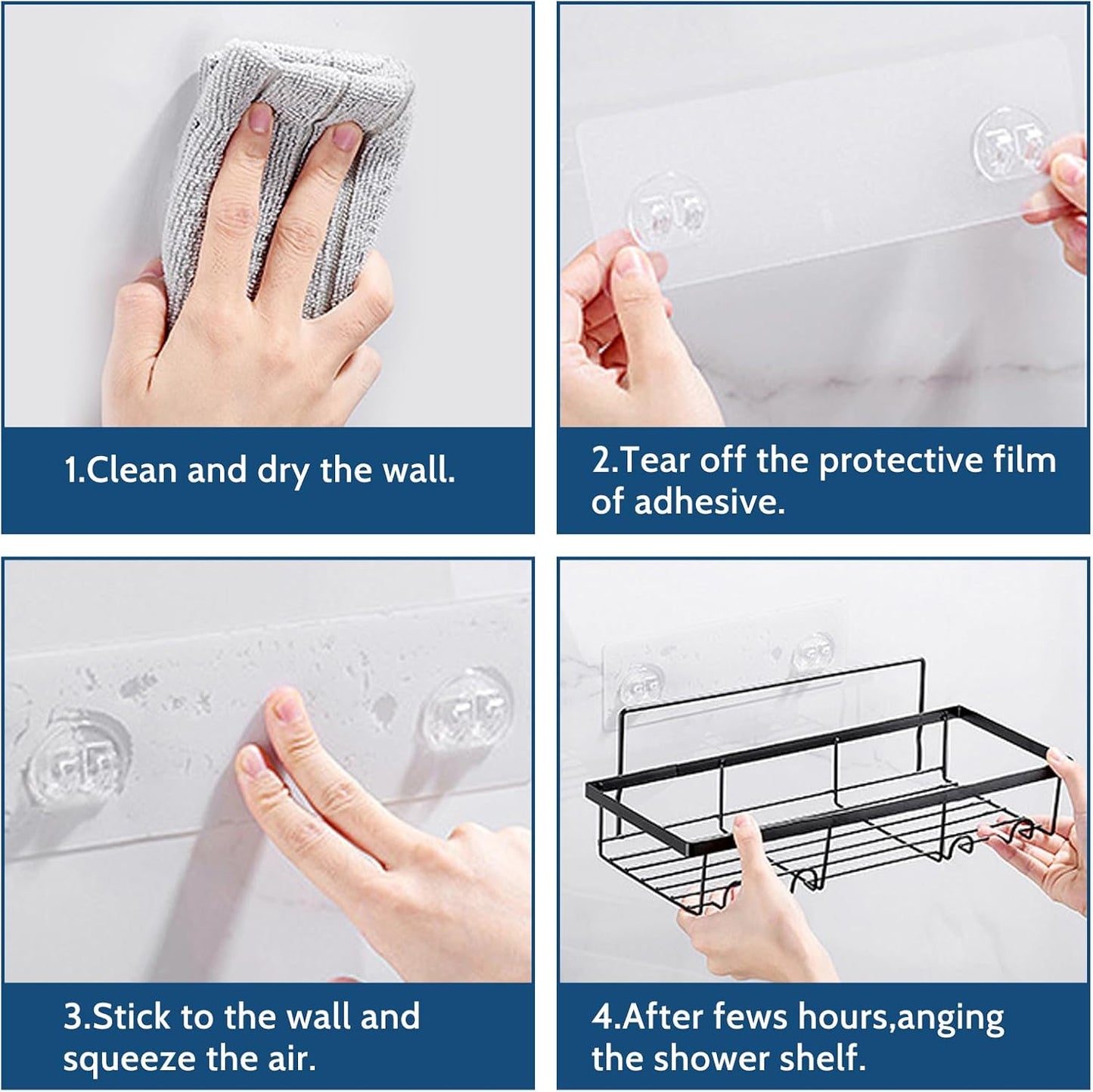 1.Clean and dry the wall.

2.Tear off the protective film of adhesive.

3.Stick to the wall and squeeze the air.

4.After fews hours,anging the shower shelf.