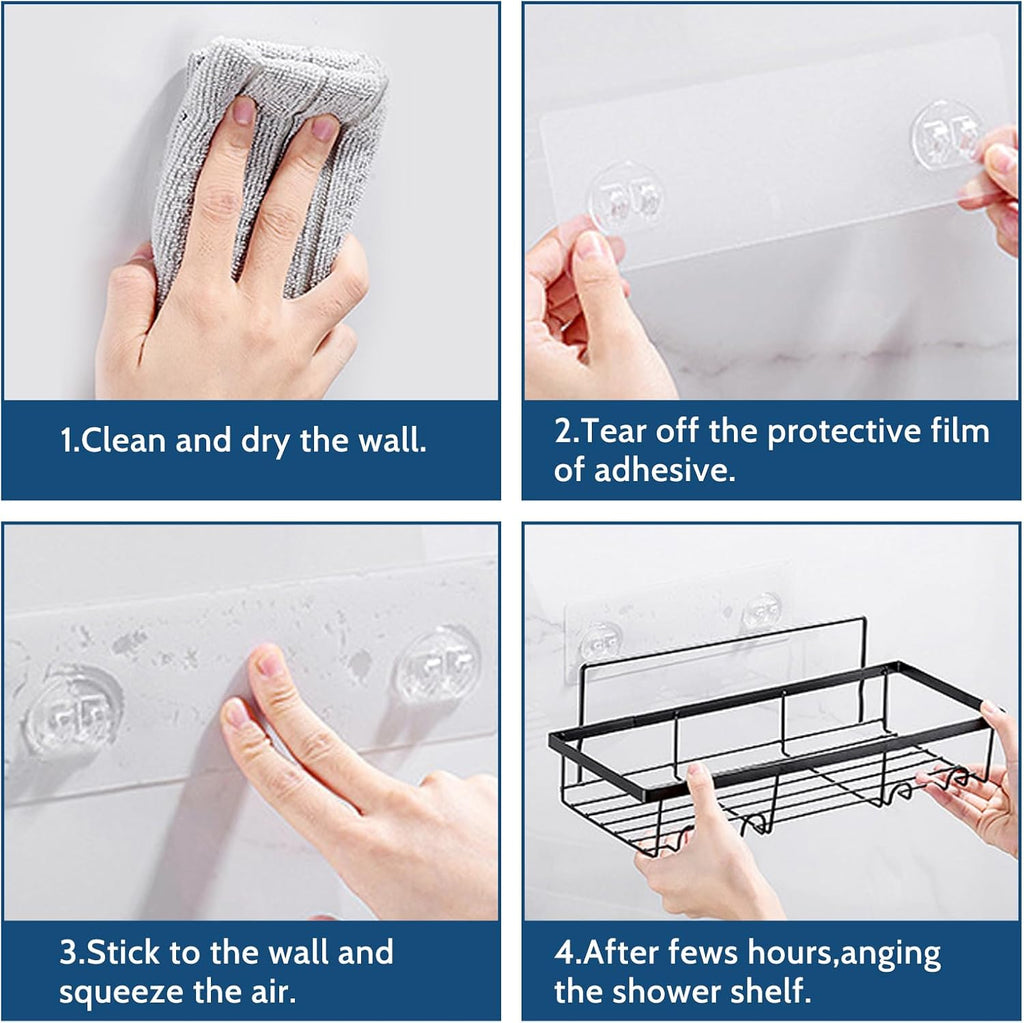 1.Clean and dry the wall.

2.Tear off the protective film of adhesive.

3.Stick to the wall and squeeze the air.

4.After fews hours,anging the shower shelf.