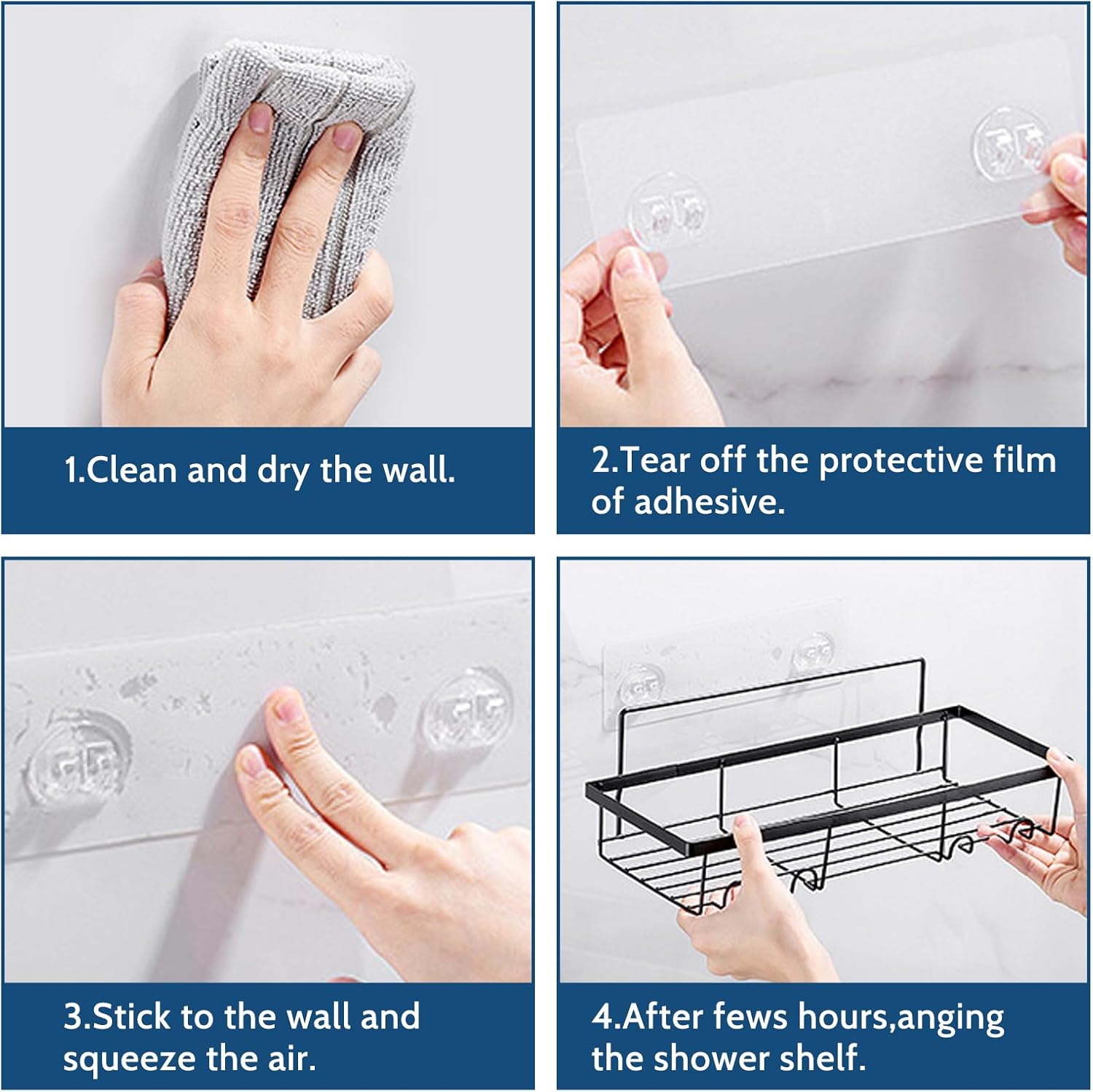 1.Clean and dry the wall.

2.Tear off the protective film of adhesive.

3.Stick to the wall and squeeze the air.

4.After fews hours,anging the shower shelf.