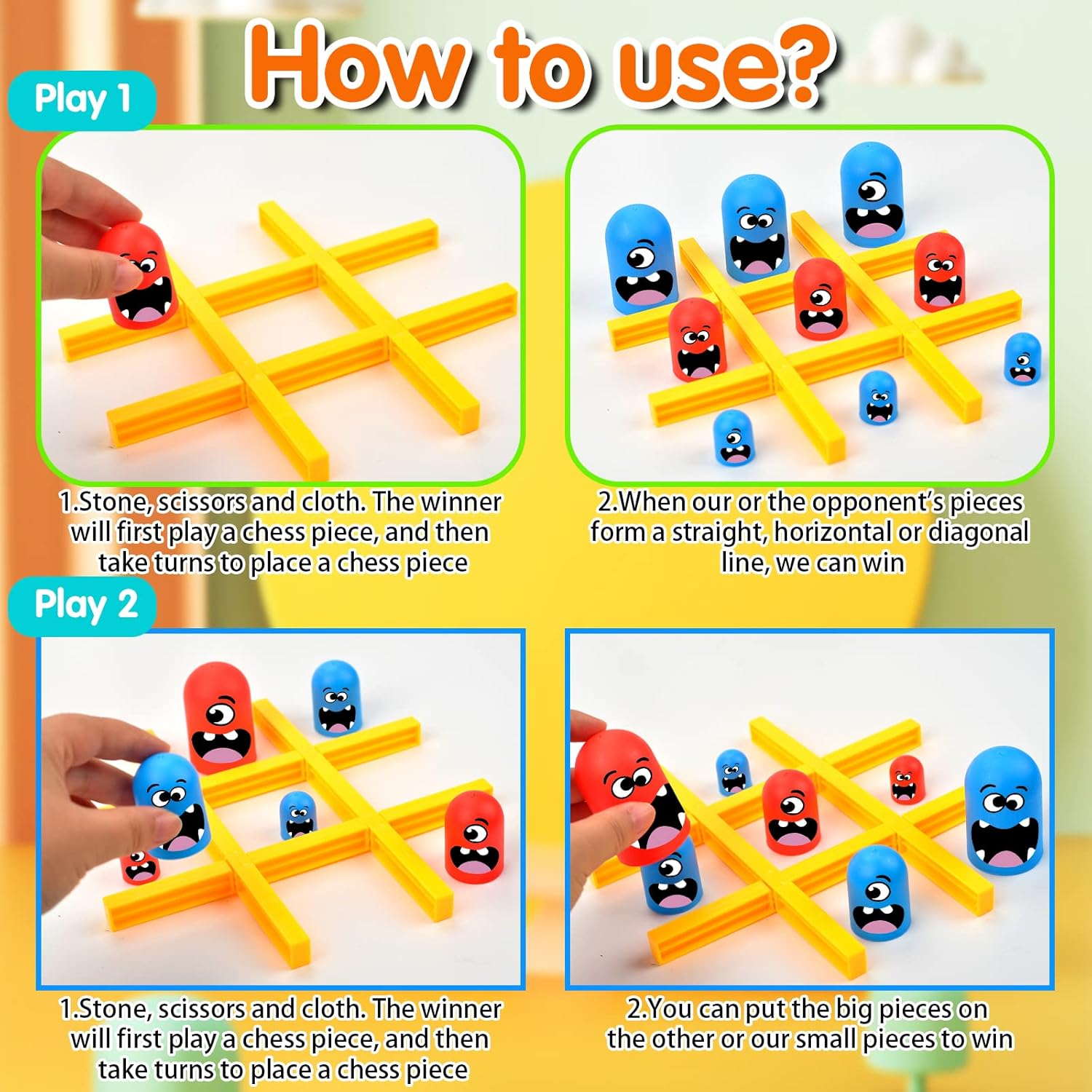 How to use?

Play 1

1.Stone, scissors and cloth. The winner will first play a chess piece, and then take turns to place a chess piece

2.When our or the opponent's pieces form a straight, horizontal or diagonal line, we can win

Play 2

1.Stone, scissors and cloth. The winner will first play a chess piece, and then take turns to place a chess piece

2.You can put the big pieces on the other or our small pieces to win