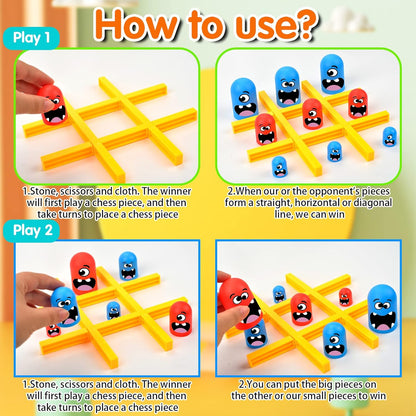 How to use?

Play 1

1.Stone, scissors and cloth. The winner will first play a chess piece, and then take turns to place a chess piece

2.When our or the opponent's pieces form a straight, horizontal or diagonal line, we can win

Play 2

1.Stone, scissors and cloth. The winner will first play a chess piece, and then take turns to place a chess piece

2.You can put the big pieces on the other or our small pieces to win